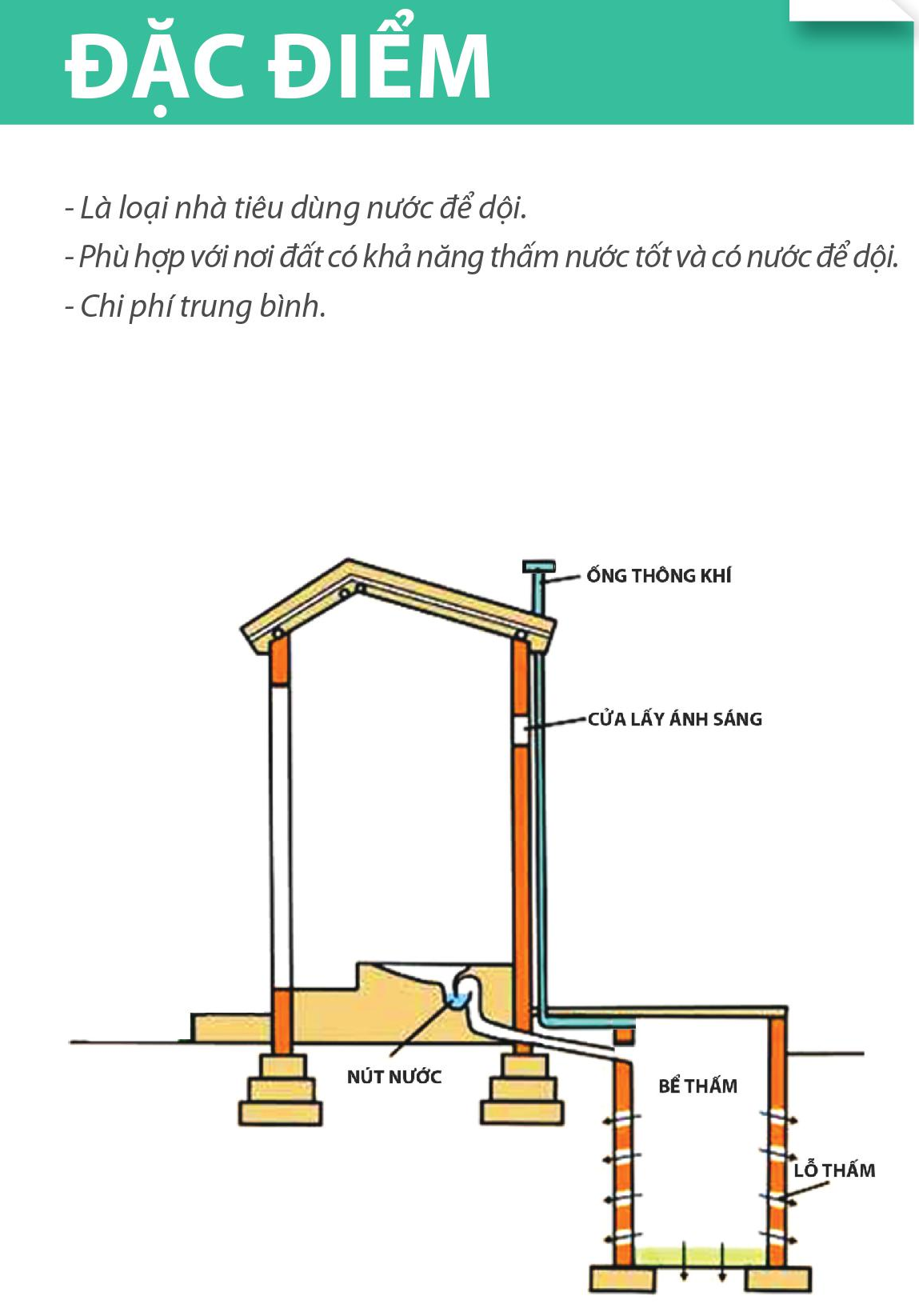 ĐẶC ĐIỂM

- Là loại nhà tiêu dùng nước để dội.
- Phù hợp với nơi đất có khả năng thấm nước tốt và có nước để dội.
- Chi phí trung bình.

ỐNG THÔNG KHÍ

CỬA LẤY ÁNH SÁNG

NÚT NƯỚC

BỂ THẤM

LỖ THẤM