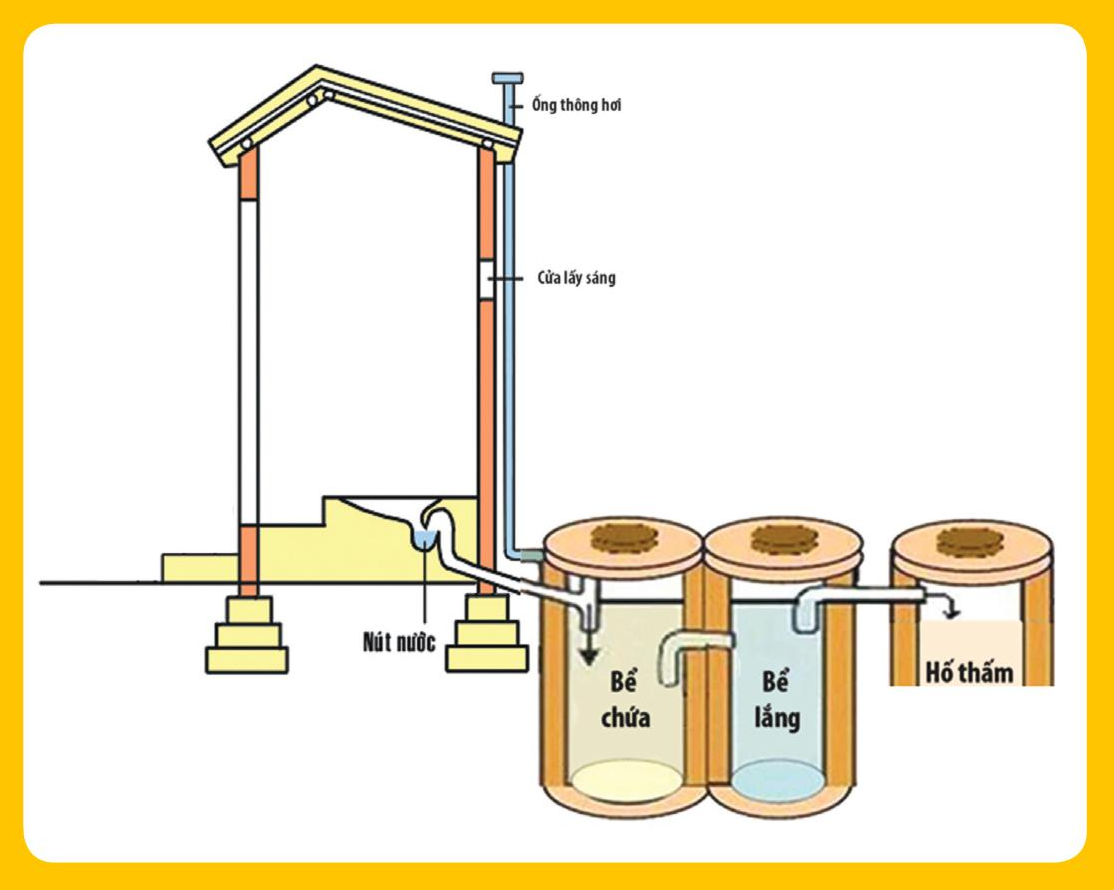 Ống thông hơi

Cửa lấy sáng

Nút nước

Bể chứa

Bể lắng

Hố thấm