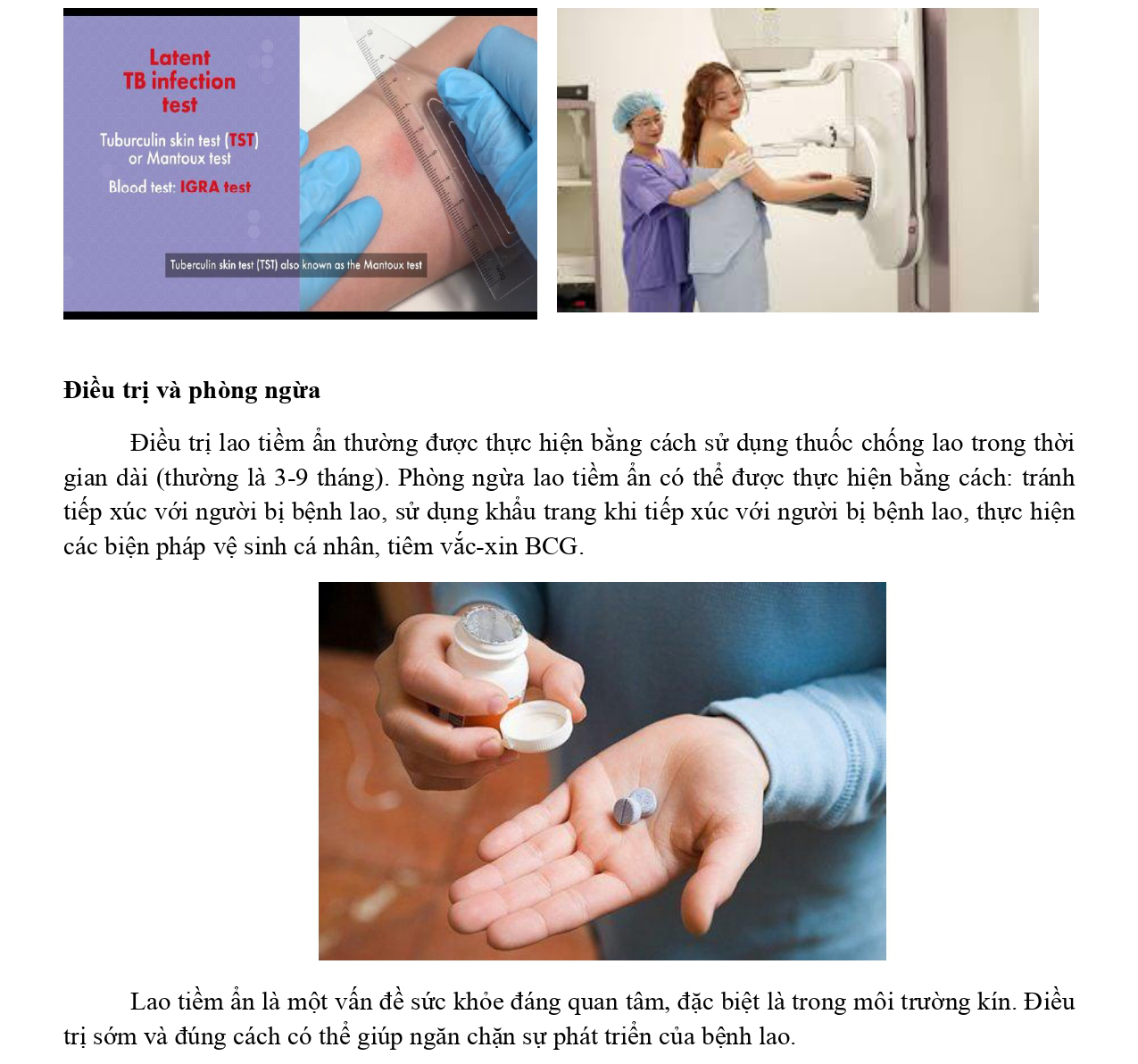 Latent TB infection test

Tuburculin skin test (TST) or Mantoux test

Blood test: IGRA test

Tuberculin skin test (TST) also known as the Mantoux test

**Điều trị và phòng ngừa**

Điều trị lao tiềm ẩn thường được thực hiện bằng cách sử dụng thuốc chống lao trong thời gian dài (thường là 3-9 tháng). Phòng ngừa lao tiềm ẩn có thể được thực hiện bằng cách: tránh tiếp xúc với người bị bệnh lao, sử dụng khẩu trang khi tiếp xúc với người bị bệnh lao, thực hiện các biện pháp vệ sinh cá nhân, tiêm vắc-xin BCG.

Lao tiềm ẩn là một vấn đề sức khỏe đáng quan tâm, đặc biệt là trong môi trường kín. Điều trị sớm và đúng cách có thể giúp ngăn chặn sự phát triển của bệnh lao.