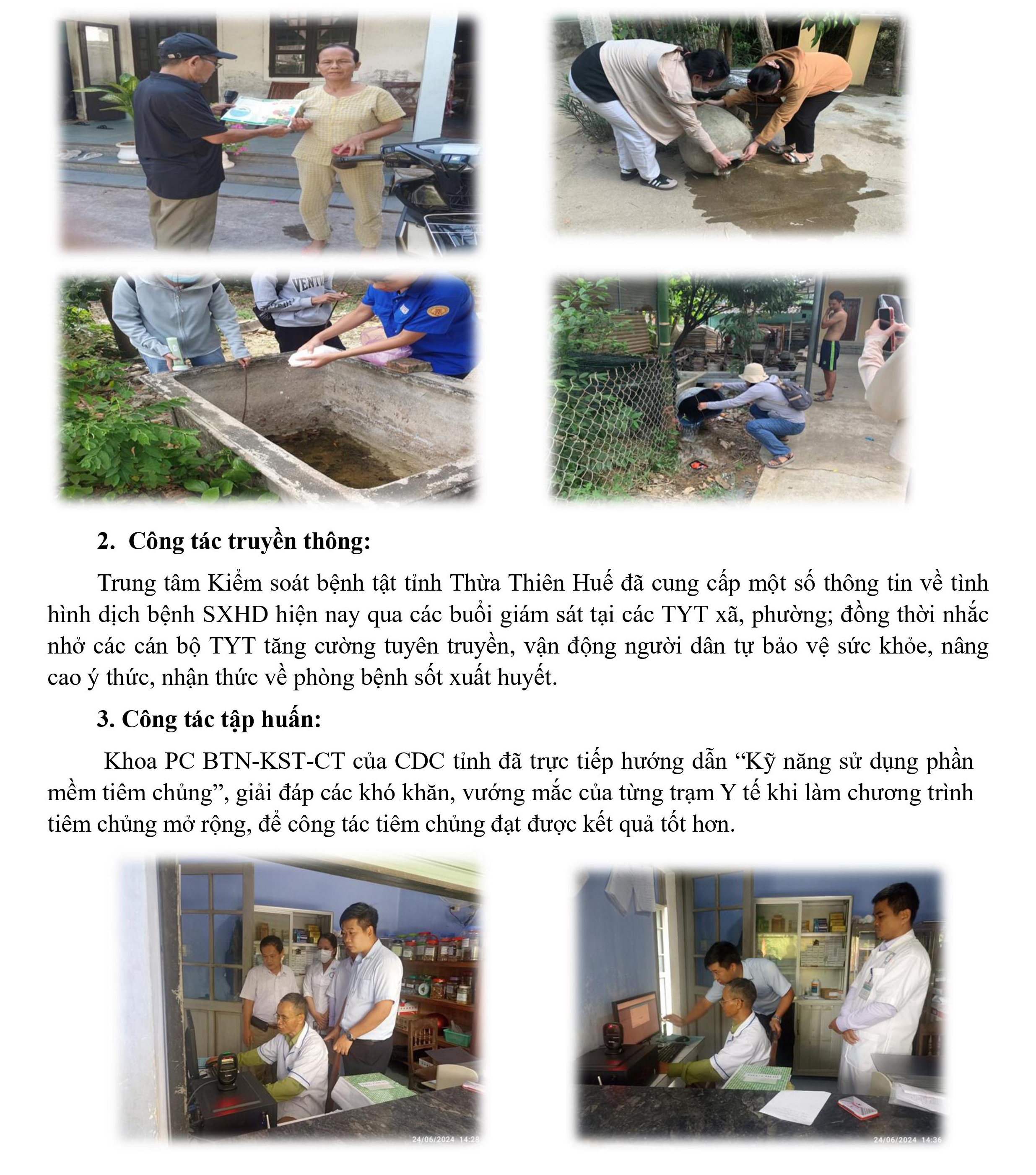 2. Công tác truyền thông:

Trung tâm Kiểm soát bệnh tật tỉnh Thừa Thiên Huế đã cung cấp một số thông tin về tình hình dịch bệnh SXHD hiện nay qua các buổi giám sát tại các TYT xã, phường; đồng thời nhắc nhở các cán bộ TYT tăng cường tuyên truyền, vận động người dân tự bảo vệ sức khỏe, nâng cao ý thức, nhận thức về phòng bệnh sốt xuất huyết.

3. Công tác tập huấn:

Khoa PC BTN-KST-CT của CDC tỉnh đã trực tiếp hướng dẫn “Kỹ năng sử dụng phần mềm tiêm chủng”, giải đáp các khó khăn, vướng mắc của từng trạm Y tế khi làm chương trình tiêm chủng mở rộng, để công tác tiêm chủng đạt được kết quả tốt hơn.

24/06/2024 14:28

24/06/2024 14:36