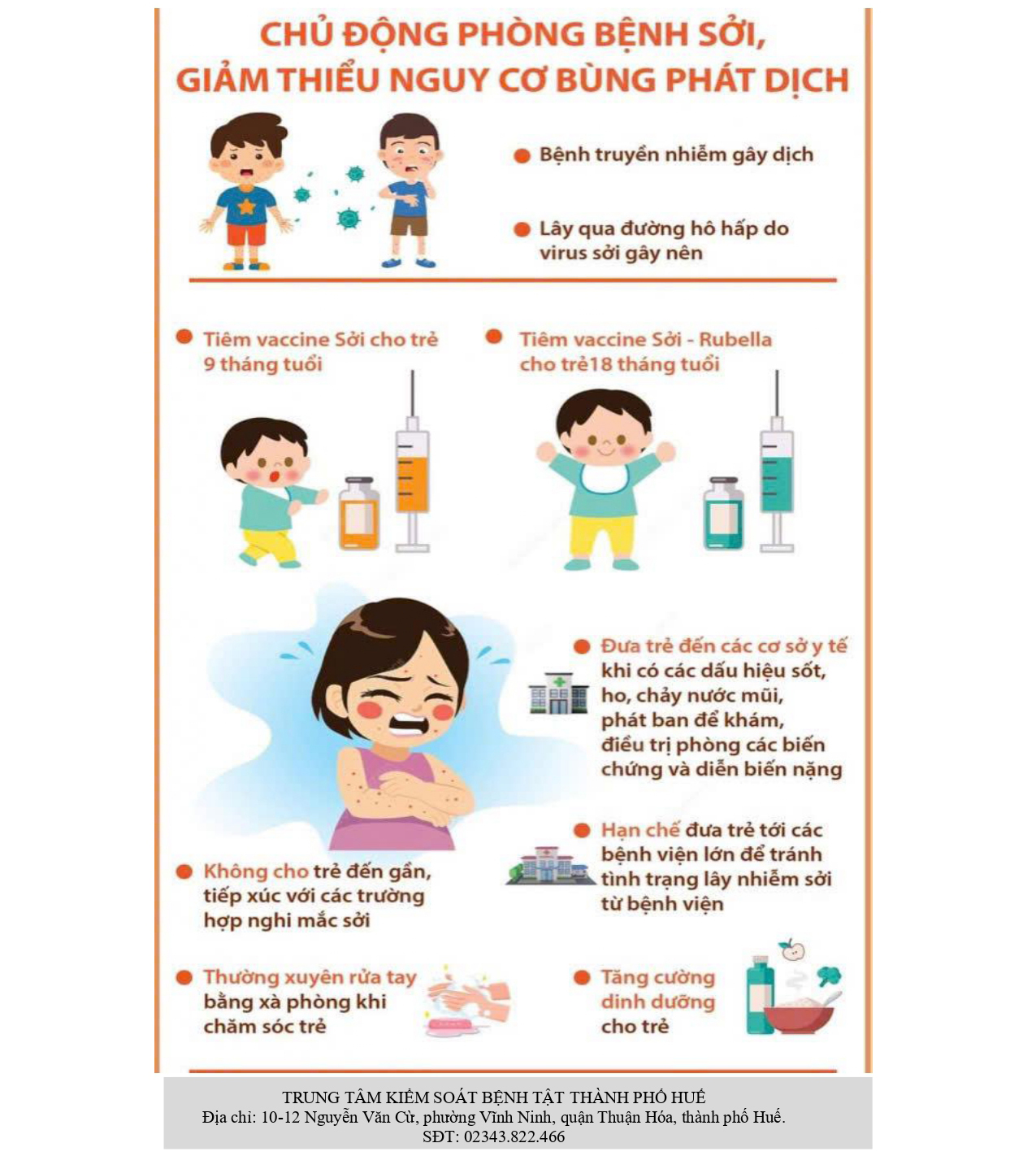 CHỦ ĐỘNG PHÒNG BỆNH SỞI, GIẢM THIỂU NGUY CƠ BÙNG PHÁT DỊCH

Bệnh truyền nhiễm gây dịch

Lây qua đường hô hấp do virus sởi gây nên

Tiêm vaccine Sởi cho trẻ 9 tháng tuổi

Tiêm vaccine Sởi - Rubella cho trẻ18 tháng tuổi

Đưa trẻ đến các cơ sở y tế khi có các dấu hiệu sốt, ho, chảy nước mũi, phát ban để khám, điều trị phòng các biến chứng và diễn biến nặng

Hạn chế đưa trẻ tới các bệnh viện lớn để tránh tình trạng lây nhiễm sởi từ bệnh viện

Không cho trẻ đến gần, tiếp xúc với các trường hợp nghi mắc sởi

Thường xuyên rửa tay bằng xà phòng khi chăm sóc trẻ

Tăng cường dinh dưỡng cho trẻ

TRUNG TÂM KIỂM SOÁT BỆNH TẬT THÀNH PHỐ HUẾ
Địa chỉ: 10-12 Nguyễn Văn Cừ, phường Vĩnh Ninh, quận Thuận Hóa, thành phố Huế.
SĐT: 02343.822.466