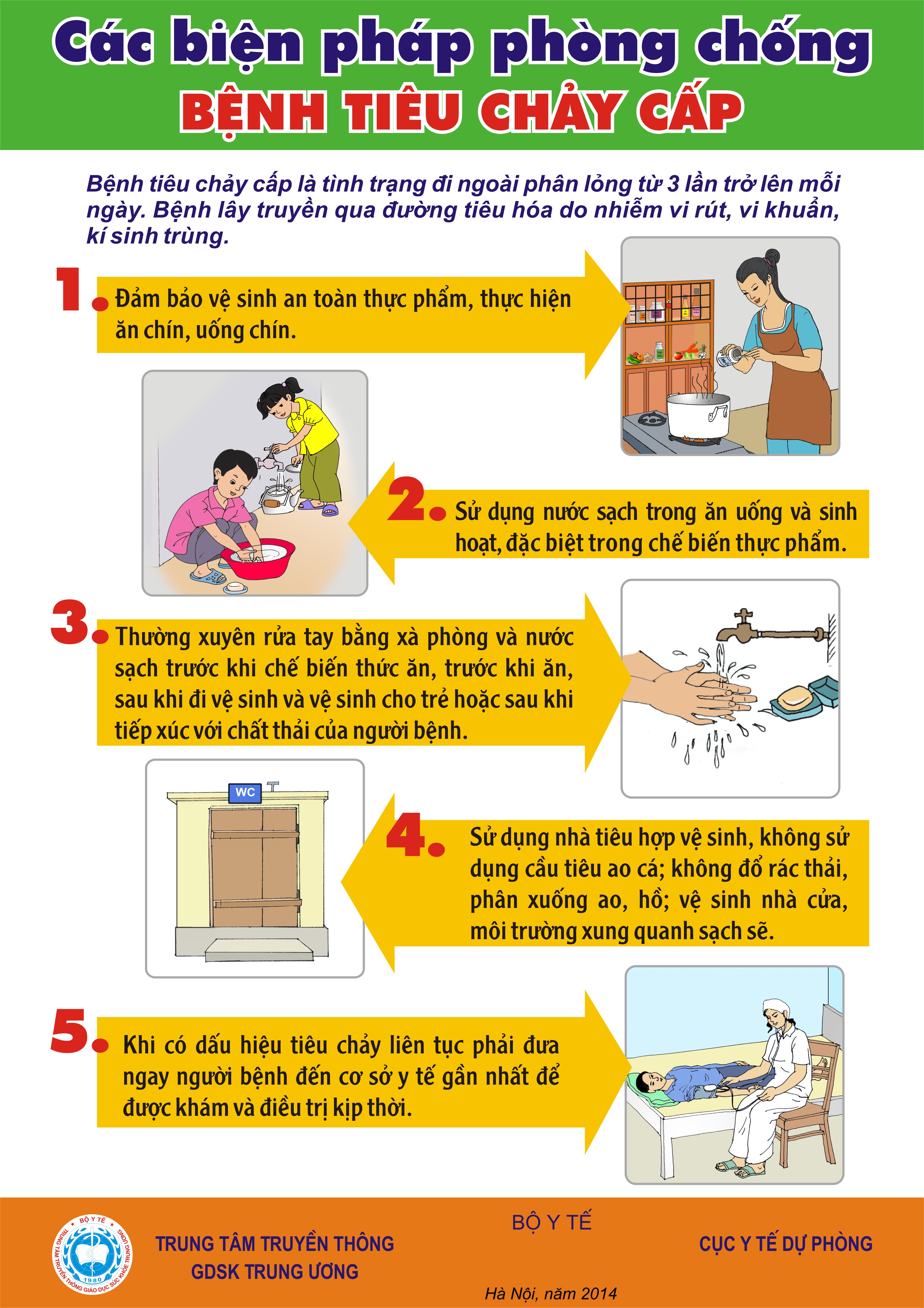 Các biện pháp phòng chống
BỆNH TIÊU CHẢY CẤP

Bệnh tiêu chảy cấp là tình trạng đi ngoài phân lỏng từ 3 lần trở lên mỗi ngày. Bệnh lây truyền qua đường tiêu hóa do nhiễm vi rút, vi khuẩn, kí sinh trùng.

1. Đảm bảo vệ sinh an toàn thực phẩm, thực hiện ăn chín, uống chín.

2. Sử dụng nước sạch trong ăn uống và sinh hoạt, đặc biệt trong chế biến thực phẩm.

3. Thường xuyên rửa tay bằng xà phòng và nước sạch trước khi chế biến thức ăn, trước khi ăn, sau khi đi vệ sinh và vệ sinh cho trẻ hoặc sau khi tiếp xúc với chất thải của người bệnh.

WC

4. Sử dụng nhà tiêu hợp vệ sinh, không sử dụng cầu tiêu ao cá; không đổ rác thải, phân xuống ao, hồ; vệ sinh nhà cửa, môi trường xung quanh sạch sẽ.

5. Khi có dấu hiệu tiêu chảy liên tục phải đưa ngay người bệnh đến cơ sở y tế gần nhất để được khám và điều trị kịp thời.

BỘ Y TẾ
TRUNG TÂM TRUYỀN THÔNG GIÁO DỤC SỨC KHỎE TRUNG ƯƠNG
1980

TRUNG TÂM TRUYỀN THÔNG
GDSK TRUNG ƯƠNG

BỘ Y TẾ

CỤC Y TẾ DỰ PHÒNG

Hà Nội, năm 2014